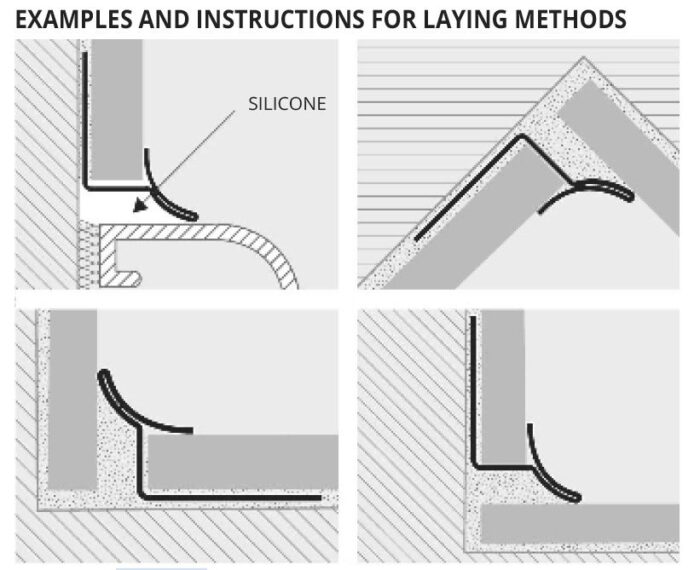 EXAMPLES AND INSTRUCTIONS FOR LAYING METHODS

SILICONE